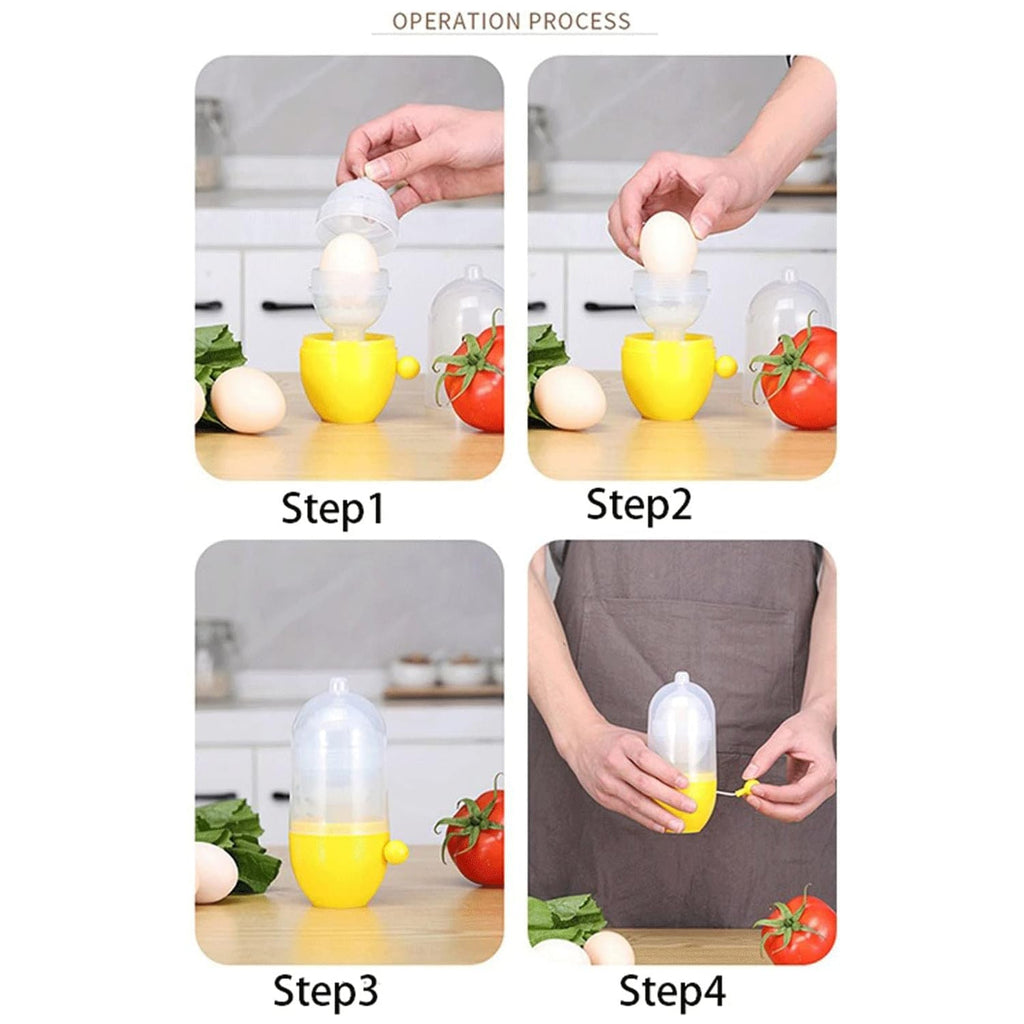 OPERATION PROCESS

Step1

Step2

Step3

Step4